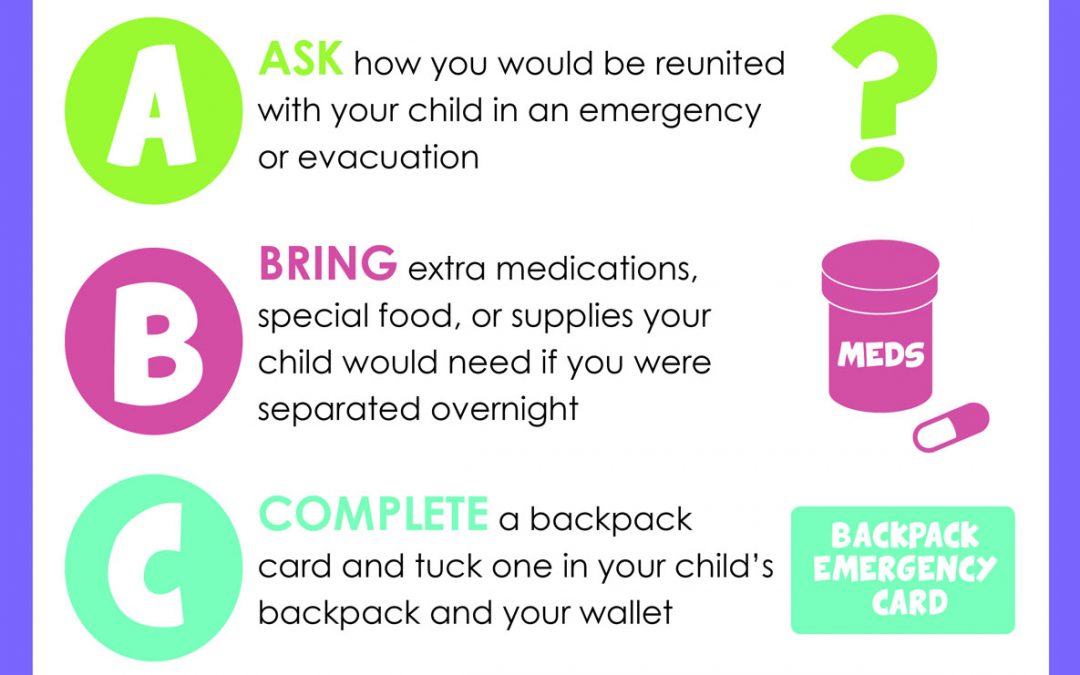 A

ASK how you would be reunited with your child in an emergency or evacuation

?

B

BRING extra medications, special food, or supplies your child would need if you were separated overnight

MEDS

C

COMPLETE a backpack card and tuck one in your child's backpack and your wallet

BACKPACK EMERGENCY CARD